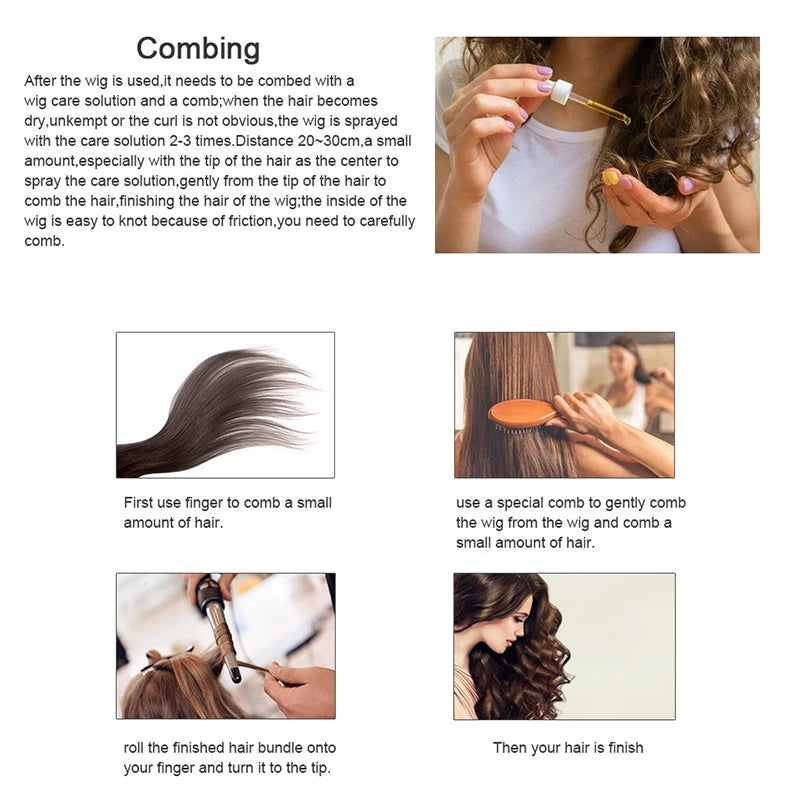 Combing

After the wig is used,it needs to be combed with a wig care solution and a comb;when the hair becomes dry,unkempt or the curl is not obvious,the wig is sprayed with the care solution 2-3 times.Distance 20~30cm,a small amount,especially with the tip of the hair as the center to spray the care solution,gently from the tip of the hair to comb the hair,finishing the hair of the wig;the inside of the wig is easy to knot because of friction,you need to carefully comb.

First use finger to comb a small amount of hair.

use a special comb to gently comb the wig from the wig and comb a small amount of hair.

roll the finished hair bundle onto your finger and turn it to the tip.

Then your hair is finish