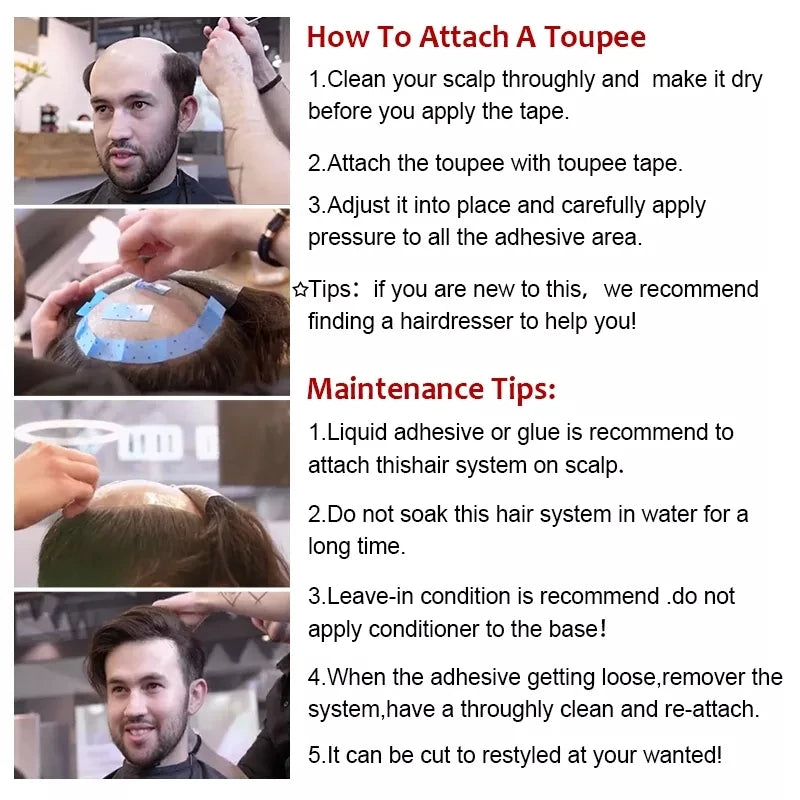 How To Attach A Toupee

1.Clean your scalp throughly and make it dry before you apply the tape.

2.Attach the toupee with toupee tape.

3.Adjust it into place and carefully apply pressure to all the adhesive area.

☆Tips: if you are new to this, we recommend finding a hairdresser to help you!

Maintenance Tips:

1.Liquid adhesive or glue is recommend to attach thishair system on scalp.

2.Do not soak this hair system in water for a long time.

3.Leave-in condition is recommend .do not apply conditioner to the base!

4.When the adhesive getting loose,remover the system,have a throughly clean and re-attach.

5.It can be cut to restyled at your wanted!