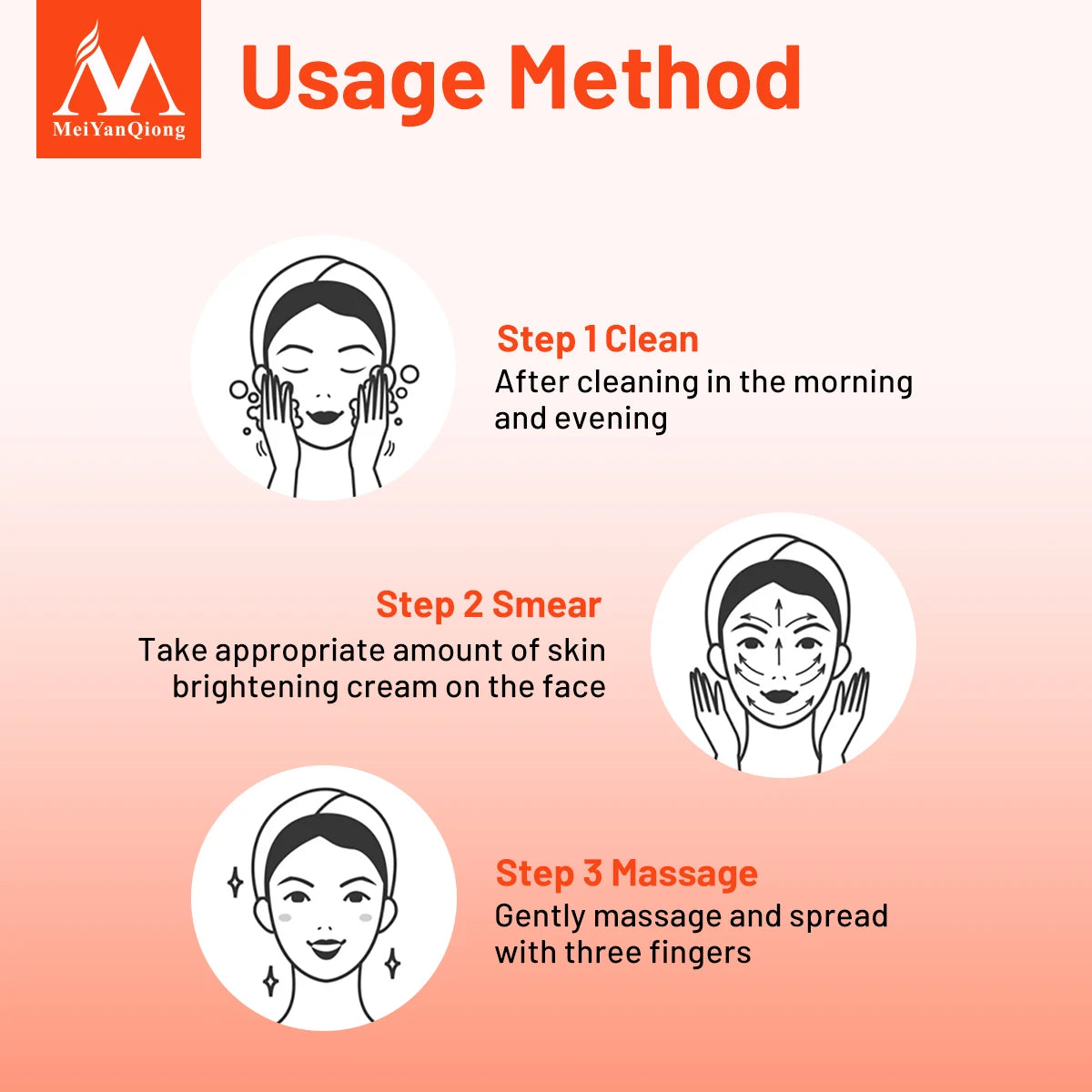 MeiYanQiong

Usage Method

Step 1 Clean
After cleaning in the morning and evening

Step 2 Smear
Take appropriate amount of skin brightening cream on the face

Step 3 Massage
Gently massage and spread with three fingers