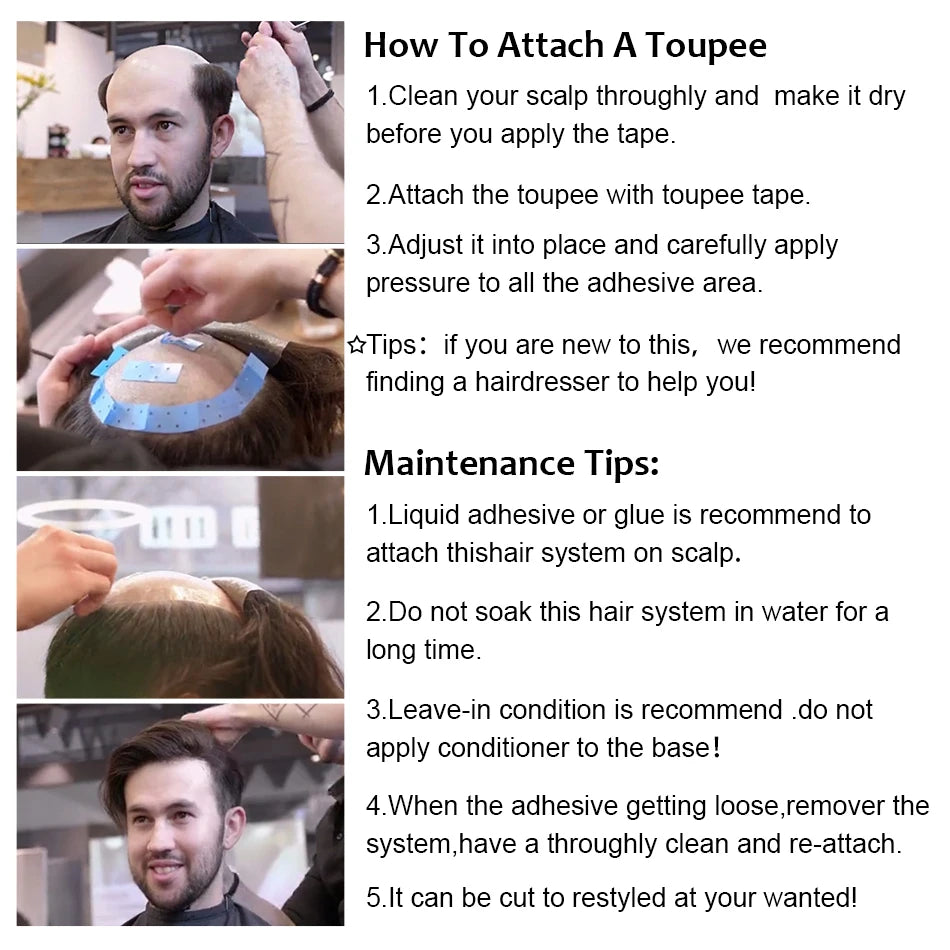 How To Attach A Toupee

1.Clean your scalp throughly and make it dry before you apply the tape.

2.Attach the toupee with toupee tape.

3.Adjust it into place and carefully apply pressure to all the adhesive area.

☆Tips: if you are new to this, we recommend finding a hairdresser to help you!

Maintenance Tips:

1.Liquid adhesive or glue is recommend to attach thishair system on scalp.

2.Do not soak this hair system in water for a long time.

3.Leave-in condition is recommend .do not apply conditioner to the base!

4.When the adhesive getting loose,remover the system,have a throughly clean and re-attach.

5.It can be cut to restyled at your wanted!